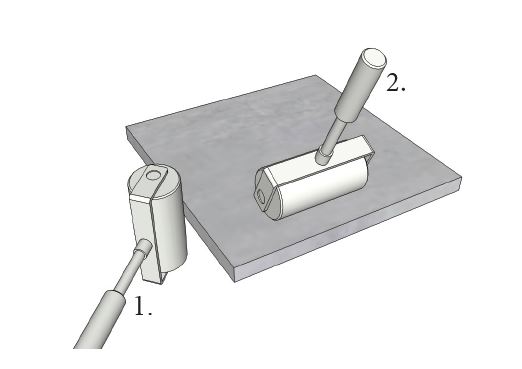 2.

1.