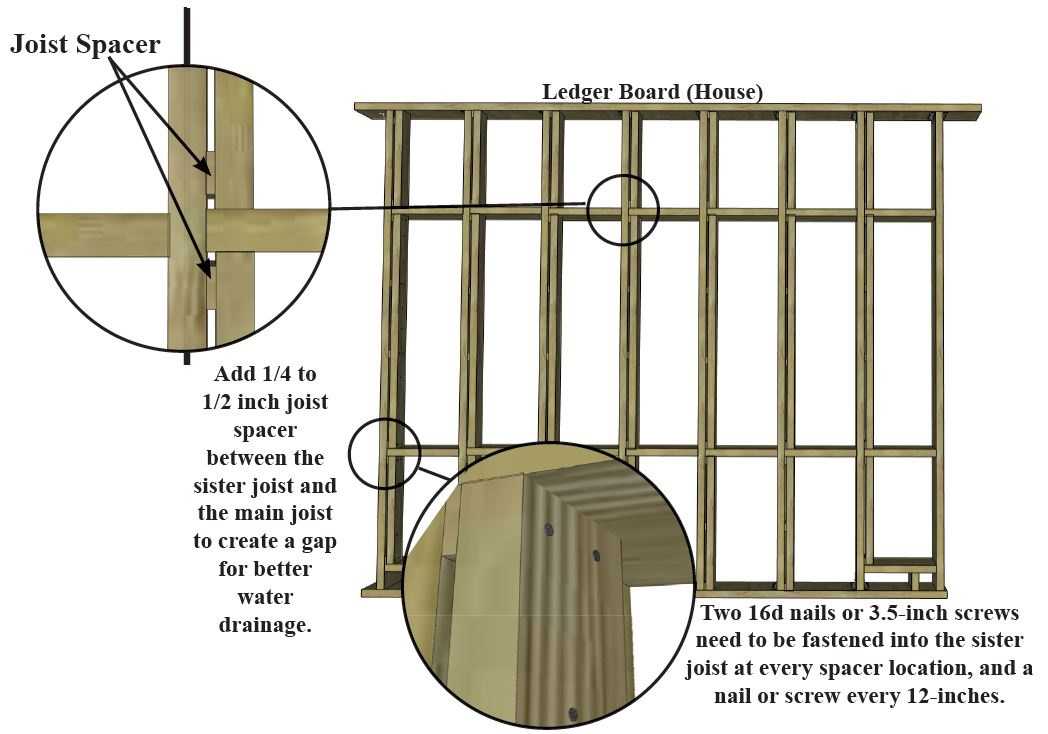 Joist Spacer

Ledger Board (House)

Add 1/4 to 1/2 inch joist spacer between the sister joist and the main joist to create a gap for better water drainage.

Two 16d nails or 3.5-inch screws need to be fastened into the sister joist at every spacer location, and a nail or screw every 12-inches.